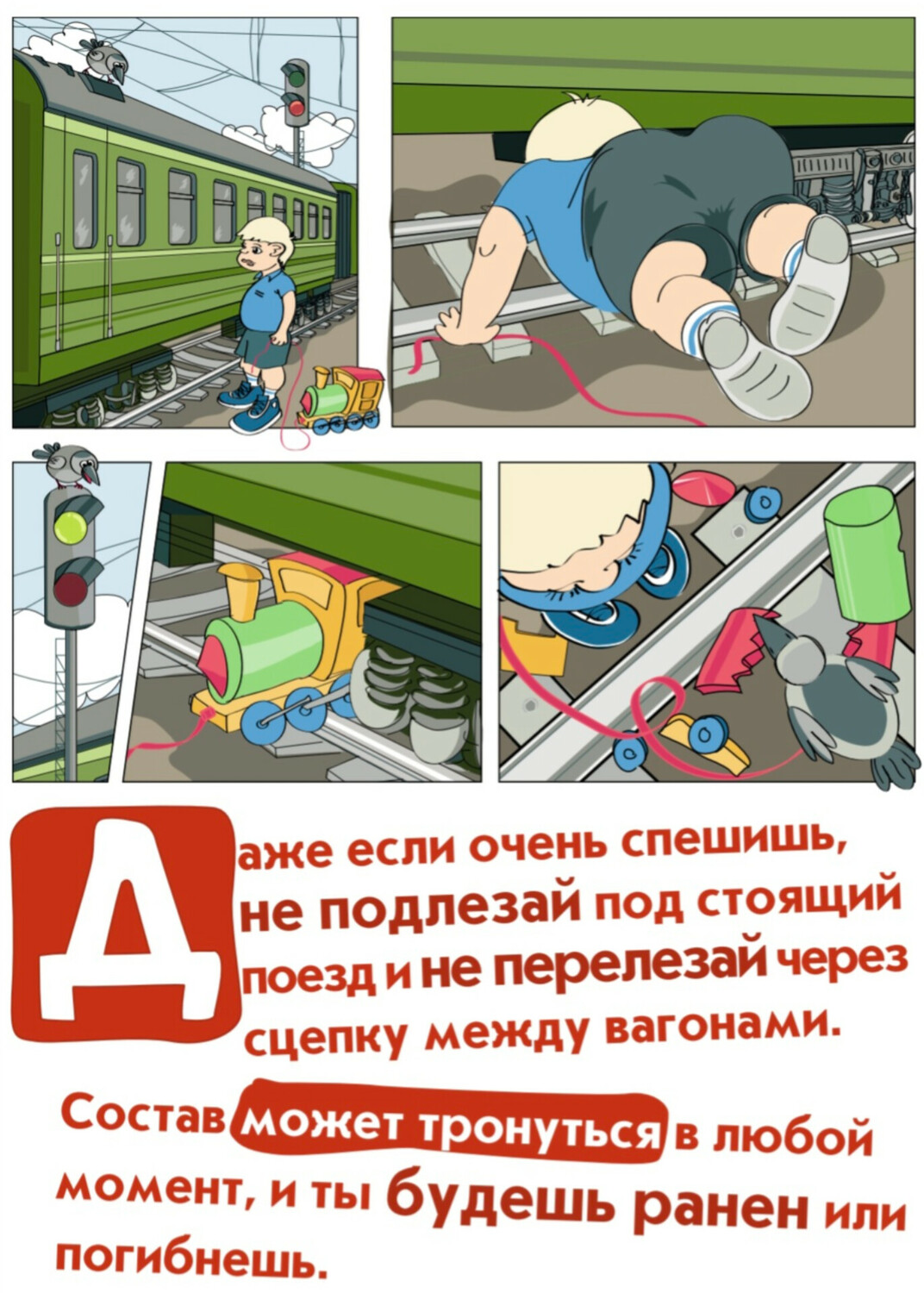 Даже если очень спешишь, не подлезай под стоящий поезд и не перелезай через сцепку между вагонами.

Состав может тронуться в любой момент, и ты будешь ранен или погибнешь.